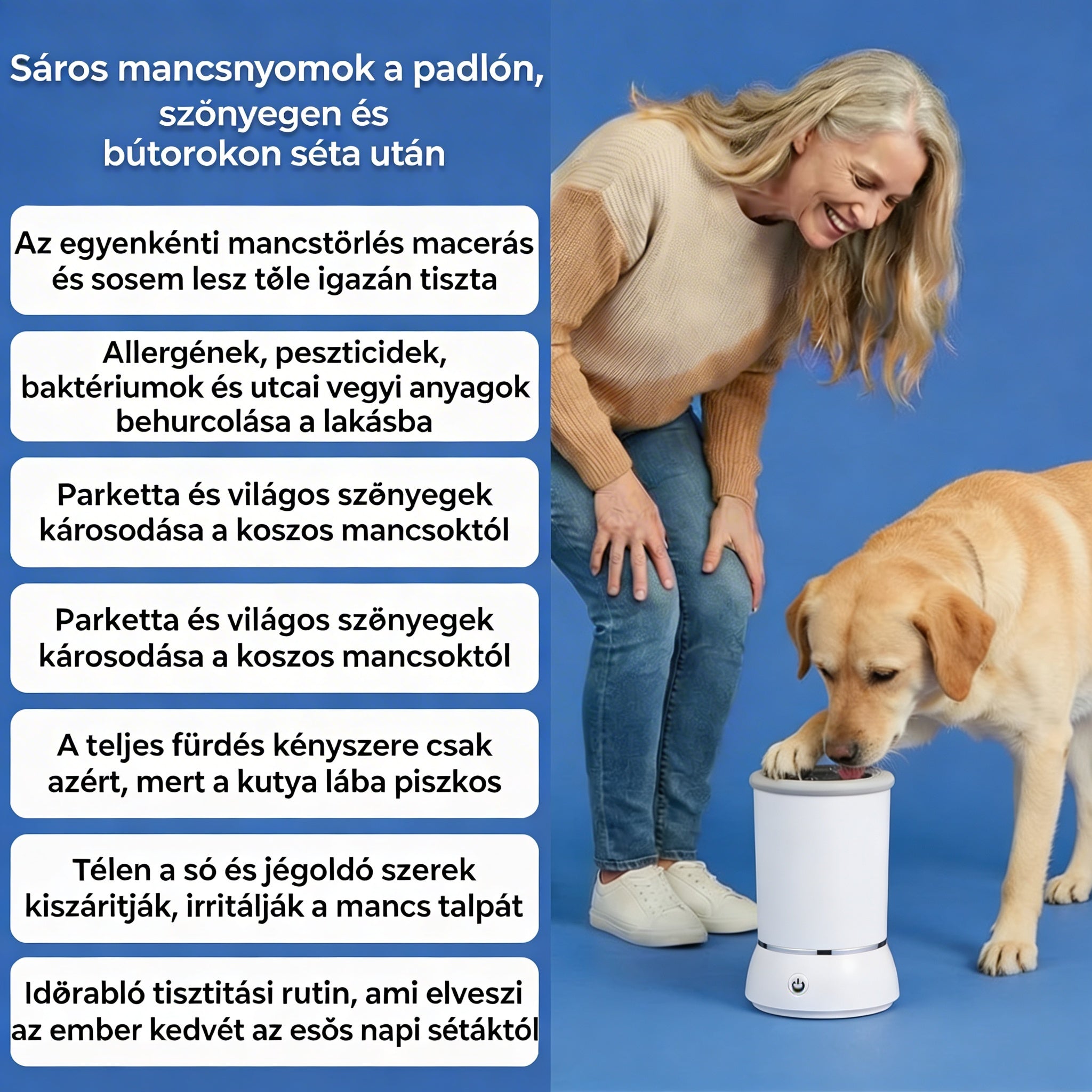 Sáros mancsnyomok a padlón, szőnyegen és bútorokon séta után

Az egyenkénti mancstörlés macerás és sosem lesz tőle igazán tiszta

Allergének, peszticidek, baktériumok és utcai vegyi anyagok behurcolása a lakásba

Parketta és világos szőnyegek károsodása a koszos mancsoktól

Parketta és világos szőnyegek károsodása a koszos mancsoktól

A teljes fürdés kényszere csak azért, mert a kutya lába piszkos

Télen a só és jégoldó szerek kiszáritják, irritálják a mancs talpát

Időrabló tisztitási rutin, ami elveszi az ember kedvét az esős napi sétáktól